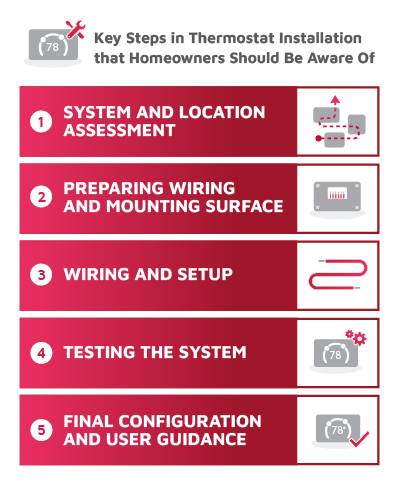 78

Key Steps in Thermostat Installation that Homeowners Should Be Aware Of

1 SYSTEM AND LOCATION ASSESSMENT

2 PREPARING WIRING AND MOUNTING SURFACE

3 WIRING AND SETUP

4 TESTING THE SYSTEM

78

5 FINAL CONFIGURATION AND USER GUIDANCE

78°