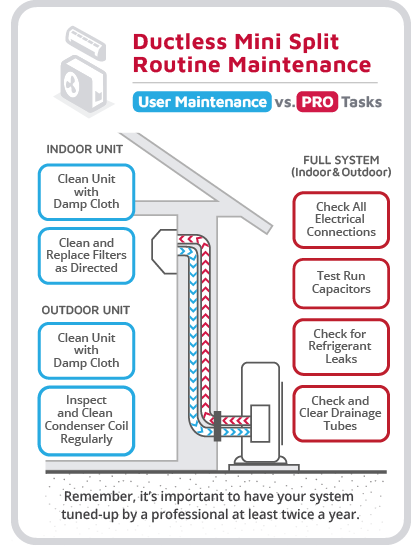 Ductless Mini Split Routine Maintenance

User Maintenance vs. PRO Tasks

INDOOR UNIT

Clean Unit with Damp Cloth

Clean and Replace Filters as Directed

OUTDOOR UNIT

Clean Unit with Damp Cloth

Inspect and Clean Condenser Coil Regularly

FULL SYSTEM (Indoor & Outdoor)

Check All Electrical Connections

Test Run Capacitors

Check for Refrigerant Leaks

Check and Clear Drainage Tubes

Remember, it's important to have your system tuned-up by a professional at least twice a year.